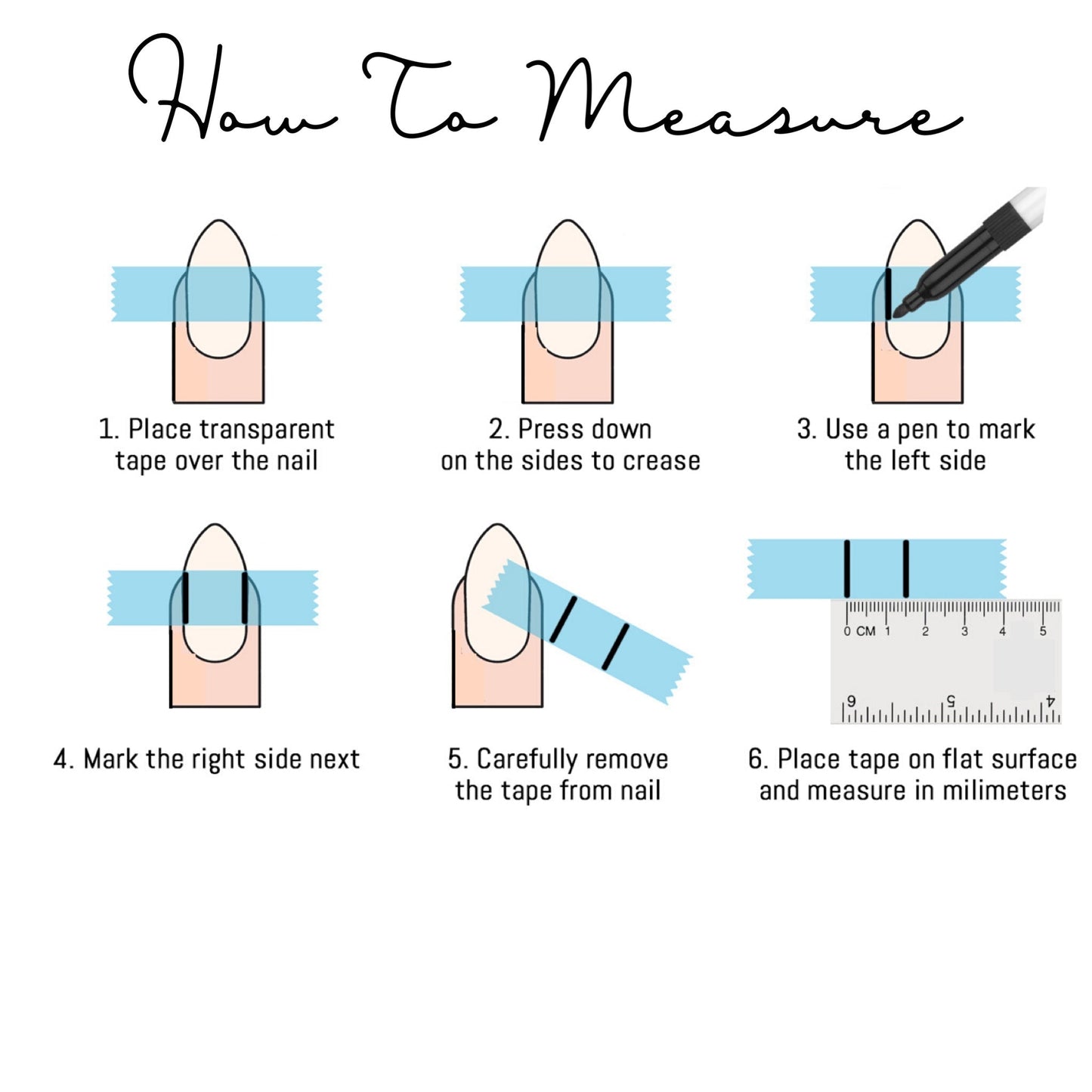 How To Measure

1. Place transparent tape over the nail

2. Press down on the sides to crease

3. Use a pen to mark the left side

4. Mark the right side next

5. Carefully remove the tape from nail

0 CM 1 2 3 4 5

6 5 4

6. Place tape on flat surface and measure in milimeters