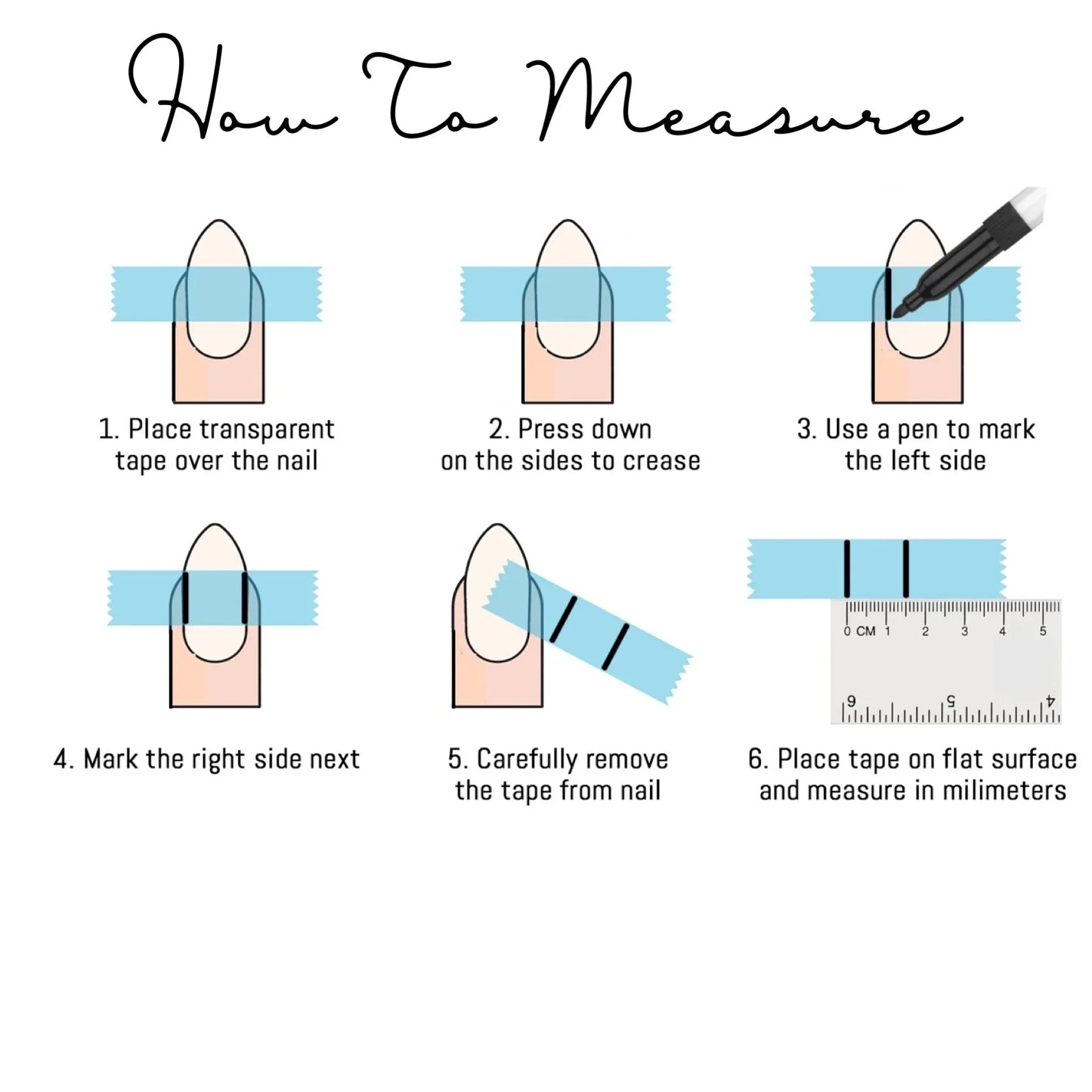 How To Measure

1. Place transparent tape over the nail

2. Press down on the sides to crease

3. Use a pen to mark the left side

4. Mark the right side next

5. Carefully remove the tape from nail

0 CM 1 2 3 4 5

6 5 4

6. Place tape on flat surface and measure in milimeters