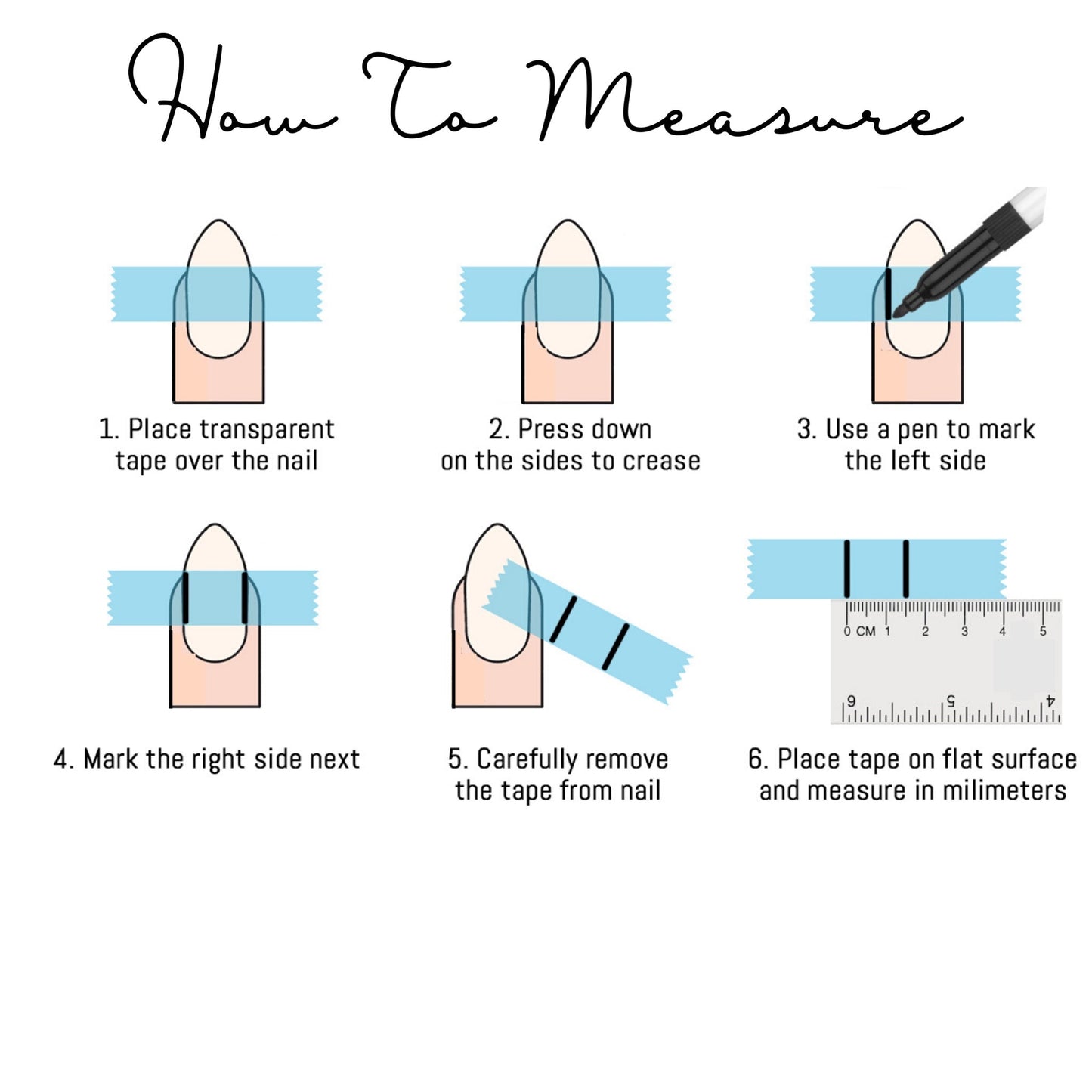 How To Measure

1. Place transparent tape over the nail

2. Press down on the sides to crease

3. Use a pen to mark the left side

4. Mark the right side next

5. Carefully remove the tape from nail

0 CM 1 2 3 4 5

6 5 4

6. Place tape on flat surface and measure in milimeters